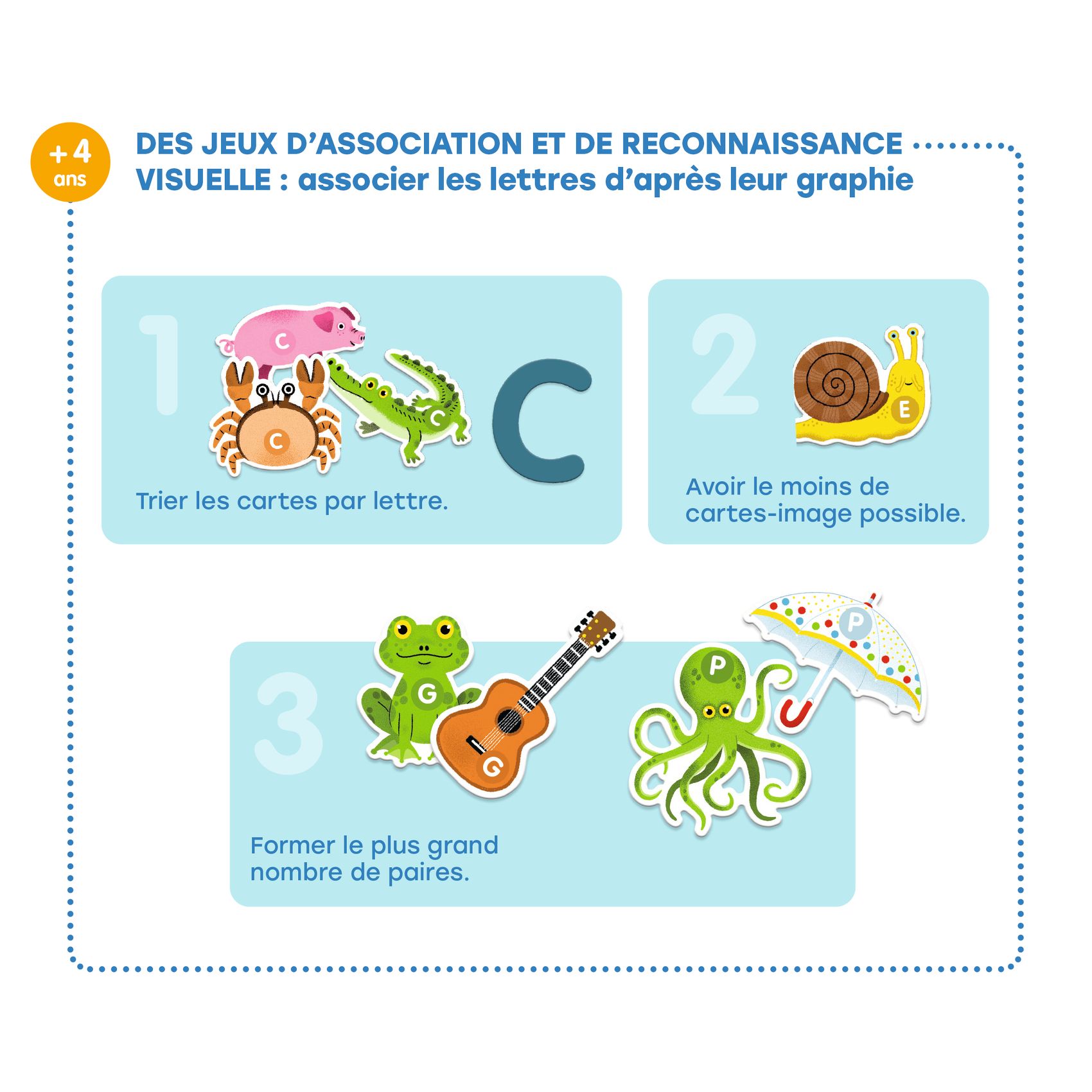 +4 ans

DES JEUX D'ASSOCIATION ET DE RECONNAISSANCE VISUELLE : associer les lettres d'après leur graphie

1

C C C C

Trier les cartes par lettre.

2

E

Avoir le moins de cartes-image possible.

3

G G P P

Former le plus grand nombre de paires.